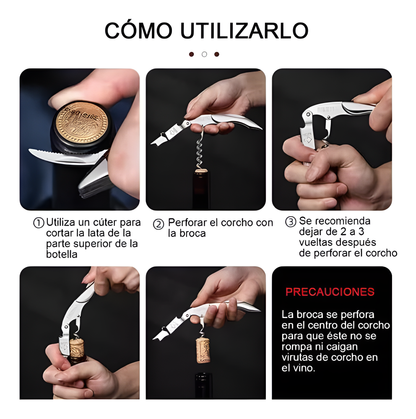 CÓMO UTILIZARLO

① Utiliza un cúter para cortar la lata de la parte superior de la botella

② Perforar el corcho con la broca

③ Se recomienda dejar de 2 a 3 vueltas después de perforar el corcho

PRECAUCIONES

La broca se perfora en el centro del corcho para que éste no se rompa ni caigan virutas de corcho en el vino.