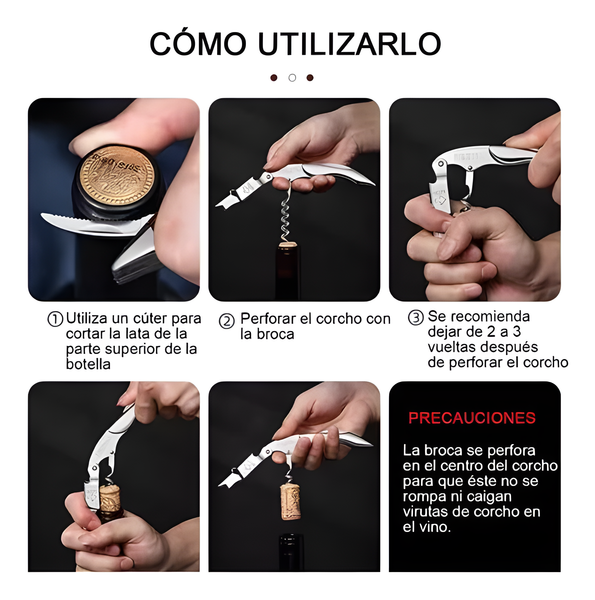 CÓMO UTILIZARLO

① Utiliza un cúter para cortar la lata de la parte superior de la botella

② Perforar el corcho con la broca

③ Se recomienda dejar de 2 a 3 vueltas después de perforar el corcho

PRECAUCIONES

La broca se perfora en el centro del corcho para que éste no se rompa ni caigan virutas de corcho en el vino.