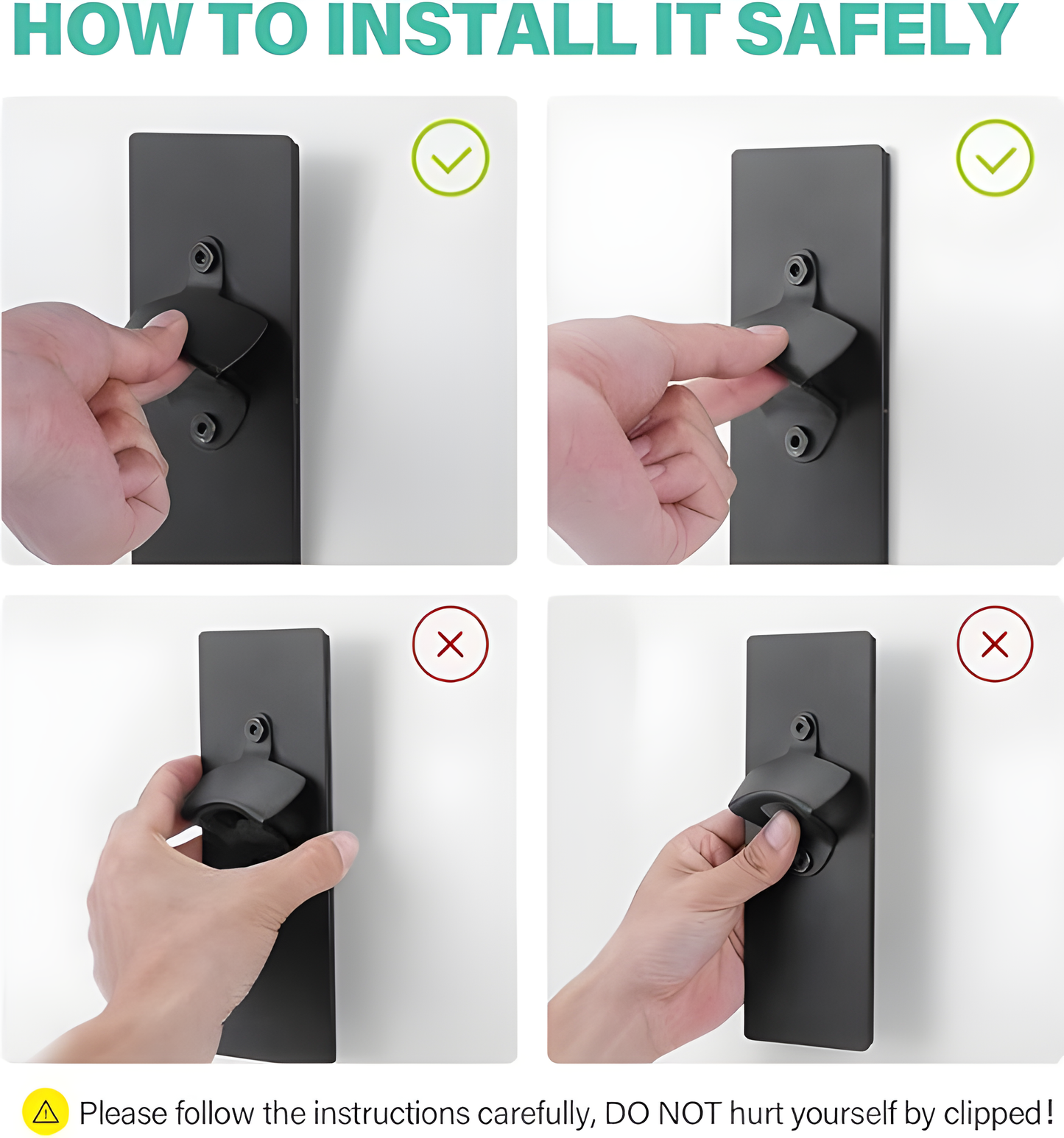 HOW TO INSTALL IT SAFELY

Please follow the instructions carefully, DO NOT hurt yourself by clipped!