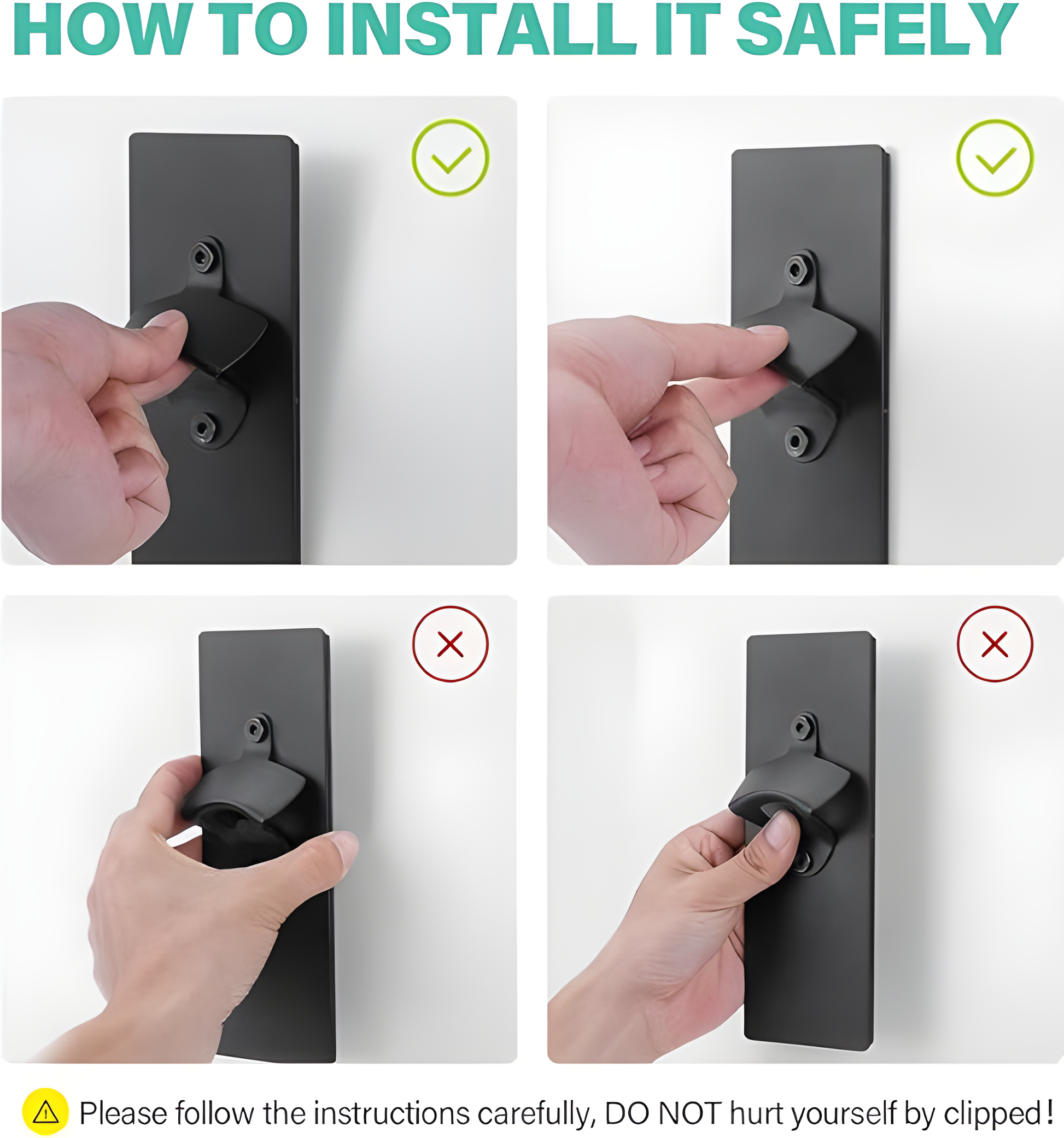 HOW TO INSTALL IT SAFELY

Please follow the instructions carefully, DO NOT hurt yourself by clipped!