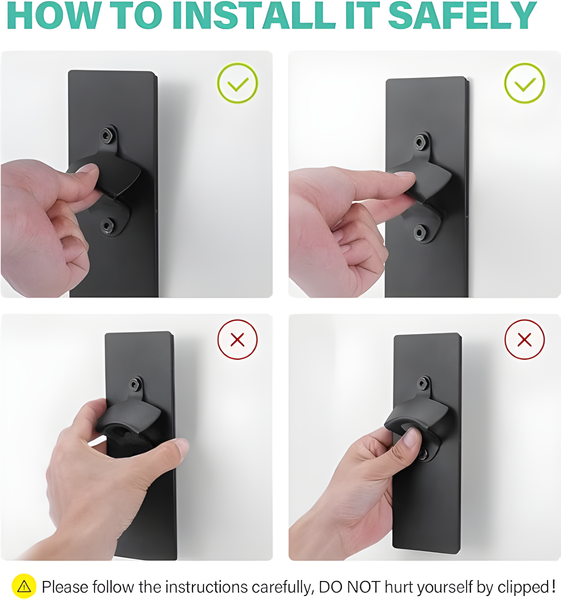 HOW TO INSTALL IT SAFELY

Please follow the instructions carefully, DO NOT hurt yourself by clipped!